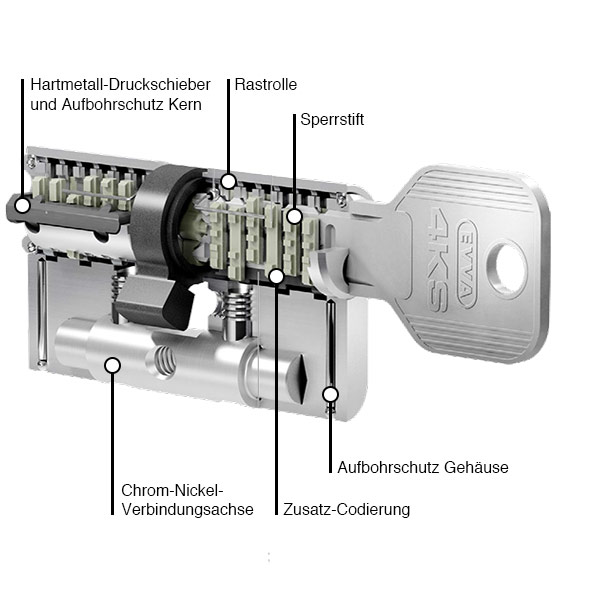 Hartmetall-Druckschieber und Aufbohrschutz Kern

Rastrolle

Sperrstift

EVVA

4KS

Aufbohrschutz Gehäuse

Chrom-Nickel-Verbindungsachse

Zusatz-Codierung